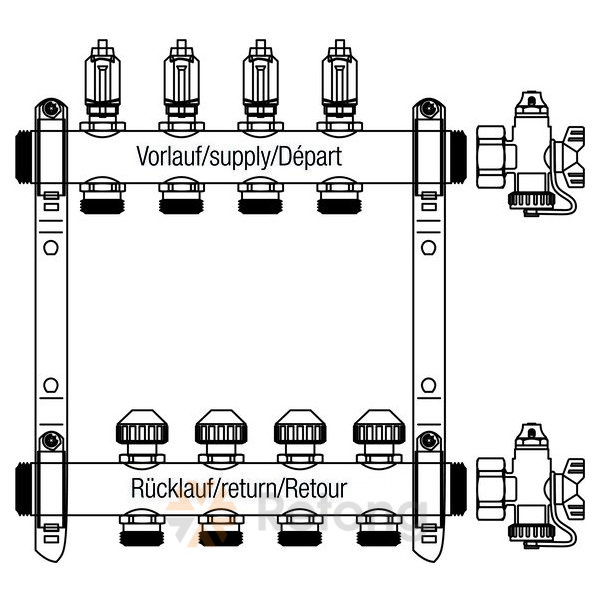 Vorlauf/supply/Départ

Rücklauf/return/Retour

Refong